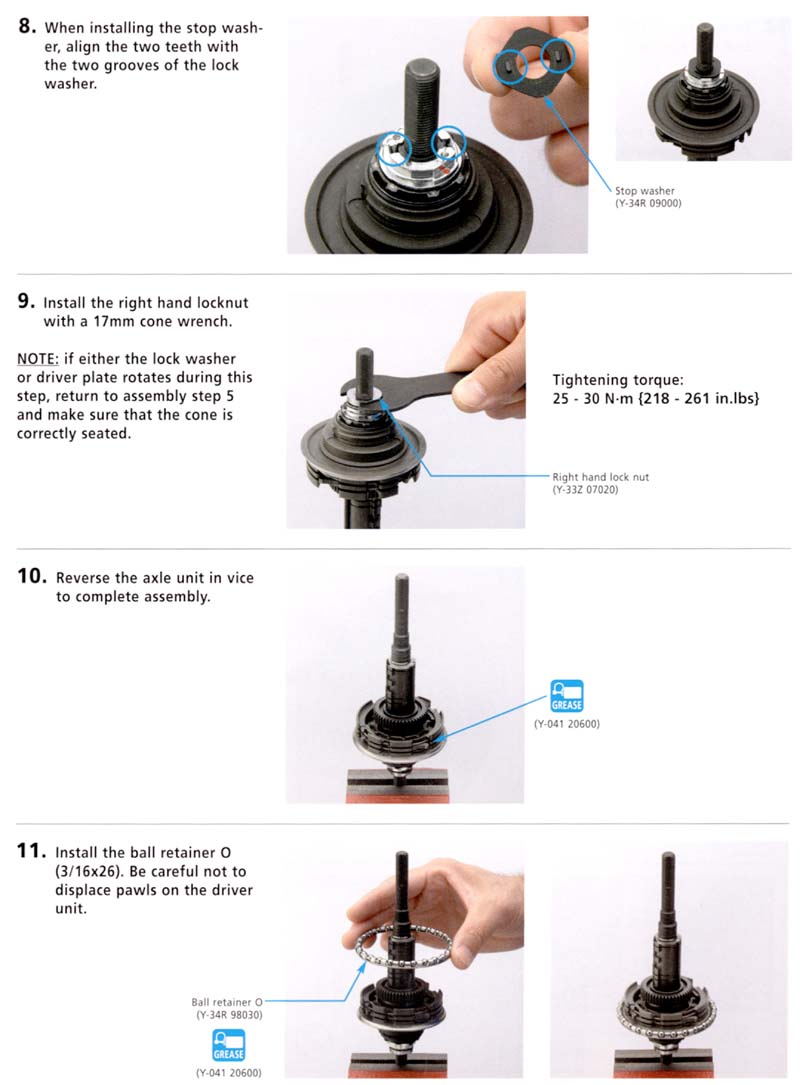 8. When installing the stop washer, align the two teeth with the two grooves of the lock washer.

Stop washer
(Y-34R 09000)

9. Install the right hand locknut with a 17mm cone wrench.

NOTE: if either the lock washer or driver plate rotates during this step, return to assembly step 5 and make sure that the cone is correctly seated.

Tightening torque:
25 - 30 N·m {218 - 261 in.lbs}

Right hand lock nut
(Y-33Z 07020)

10. Reverse the axle unit in vice to complete assembly.

GREASE
(Y-041 20600)

11. Install the ball retainer O (3/16x26). Be careful not to displace pawls on the driver unit.

Ball retainer O
(Y-34R 98030)

GREASE
(Y-041 20600)