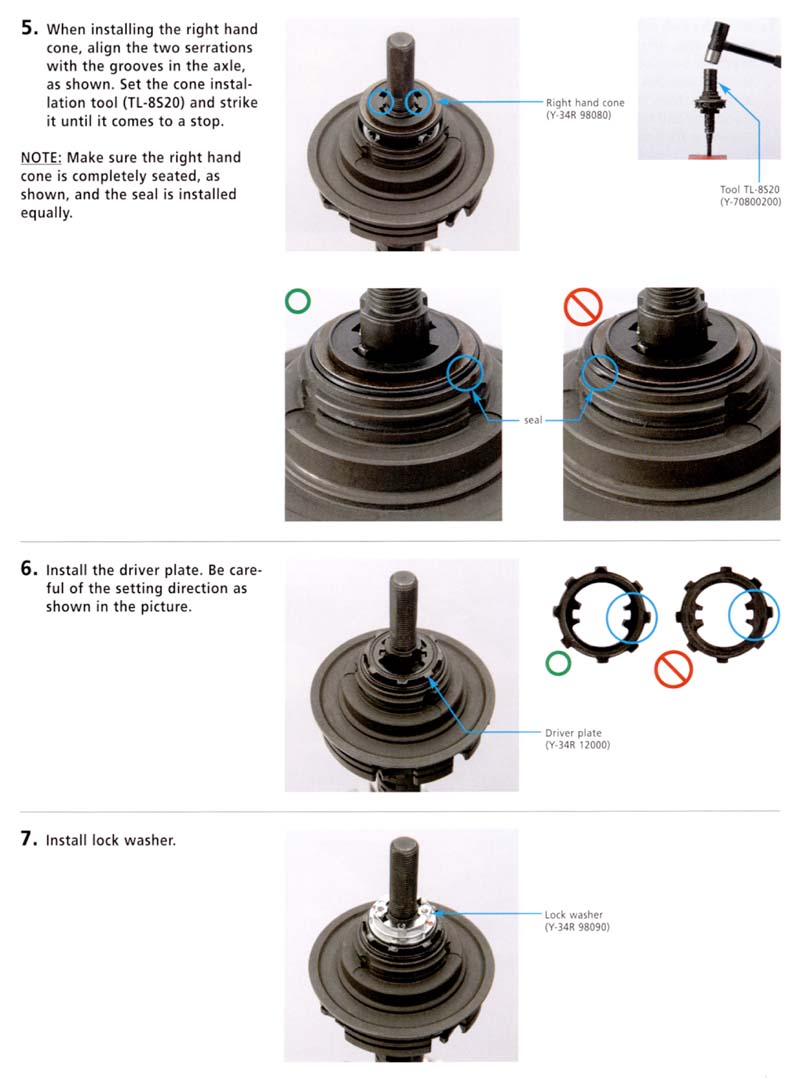 5. When installing the right hand cone, align the two serrations with the grooves in the axle, as shown. Set the cone installation tool (TL-8S20) and strike it until it comes to a stop.

NOTE: Make sure the right hand cone is completely seated, as shown, and the seal is installed equally.

Right hand cone
(Y-34R 98080)

Tool TL-8S20
(Y-70800200)

seal

6. Install the driver plate. Be careful of the setting direction as shown in the picture.

Driver plate
(Y-34R 12000)

7. Install lock washer.

Lock washer
(Y-34R 98090)