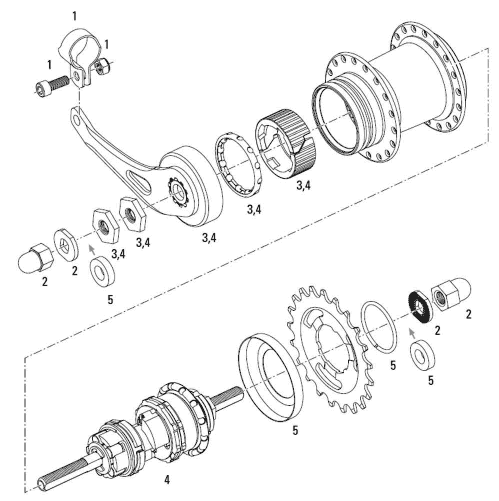 1
1
1
3,4
3,4
3,4
3,4
3,4
2
2
5
2
2
5
5
5
4