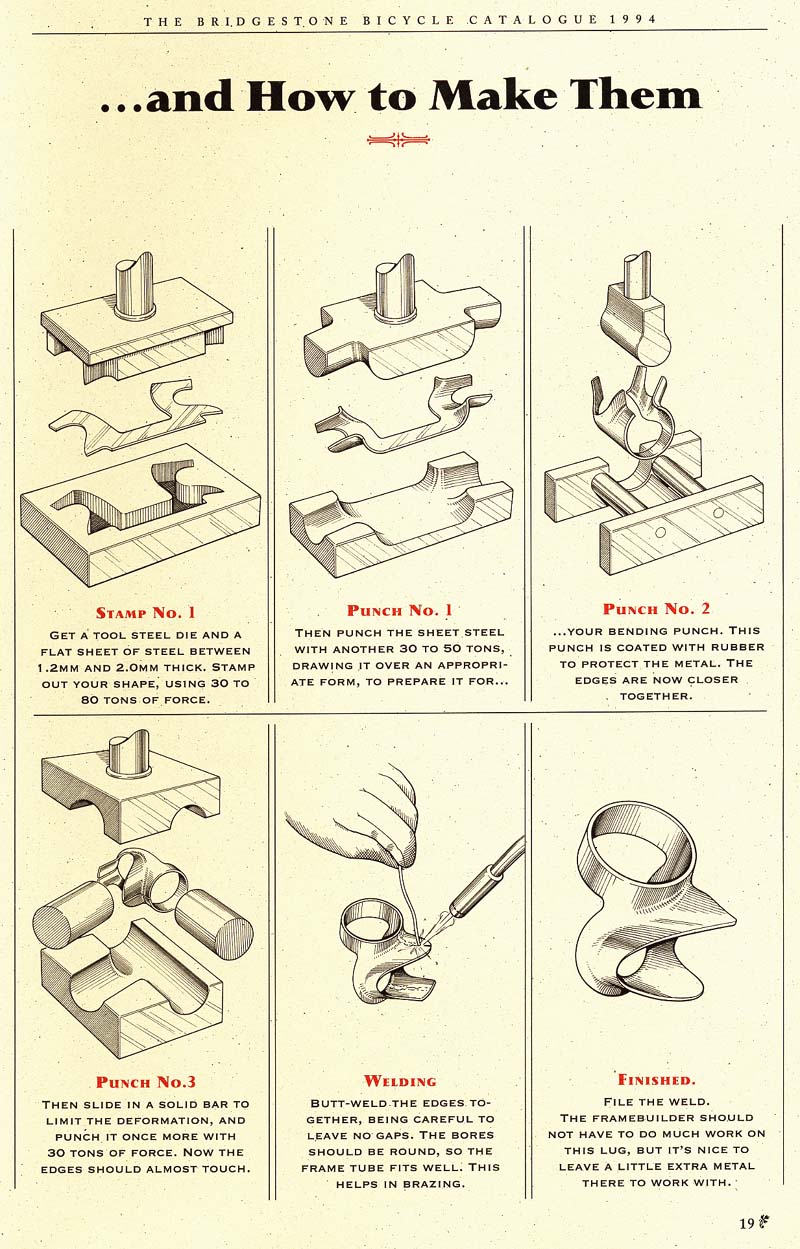 THE BRIDGESTONE BICYCLE CATALOGUE 1994

...and How to Make Them

STAMP NO. 1

GET A TOOL STEEL DIE AND A FLAT SHEET OF STEEL BETWEEN 1.2MM AND 2.0MM THICK. STAMP OUT YOUR SHAPE, USING 30 TO 80 TONS OF FORCE.

PUNCH NO. 1

THEN PUNCH THE SHEET STEEL WITH ANOTHER 30 TO 50 TONS, DRAWING IT OVER AN APPROPRIATE FORM, TO PREPARE IT FOR...

PUNCH NO. 2

...YOUR BENDING PUNCH. THIS PUNCH IS COATED WITH RUBBER TO PROTECT THE METAL. THE EDGES ARE NOW CLOSER TOGETHER.

PUNCH NO.3

THEN SLIDE IN A SOLID BAR TO LIMIT THE DEFORMATION, AND PUNCH IT ONCE MORE WITH 30 TONS OF FORCE. NOW THE EDGES SHOULD ALMOST TOUCH.

WELDING

BUTT-WELD THE EDGES TOGETHER, BEING CAREFUL TO LEAVE NO GAPS. THE BORES SHOULD BE ROUND, SO THE FRAME TUBE FITS WELL. THIS HELPS IN BRAZING.

FINISHED.

FILE THE WELD. THE FRAMEBUILDER SHOULD NOT HAVE TO DO MUCH WORK ON THIS LUG, BUT IT'S NICE TO LEAVE A LITTLE EXTRA METAL THERE TO WORK WITH.

19